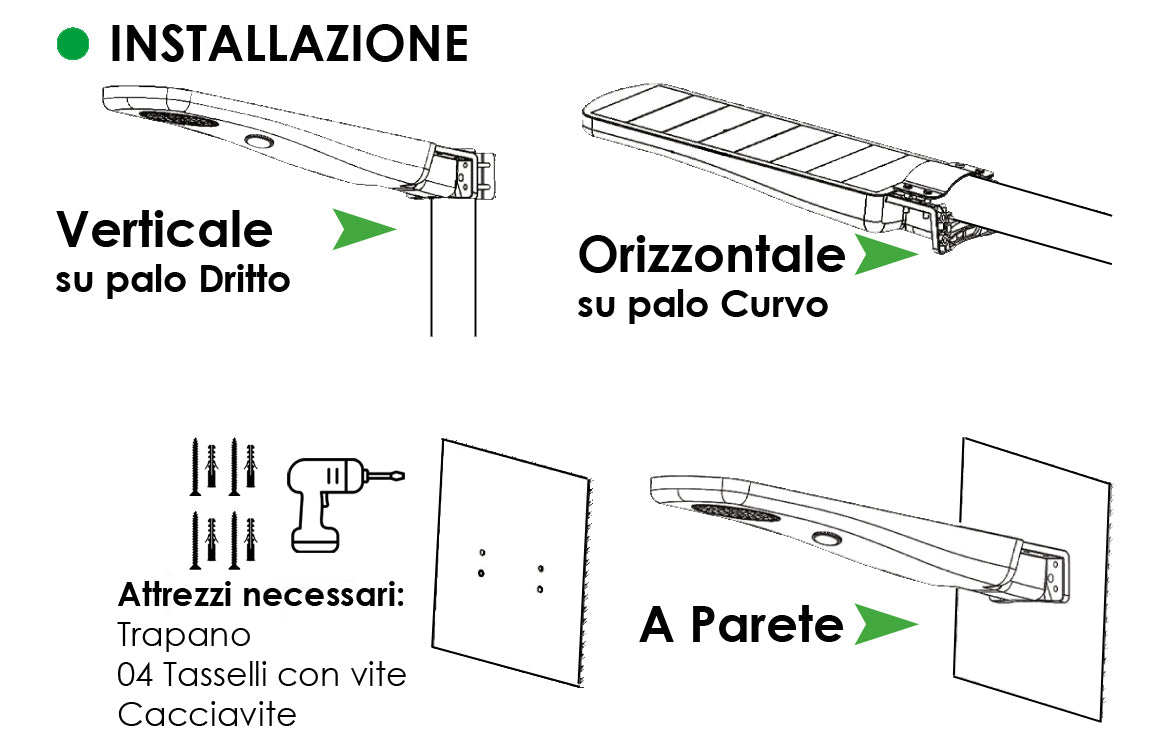 INSTALLAZIONE

Verticale
su palo Dritto

Orizzontale
su palo Curvo

Attrezzi necessari:
Trapano
04 Tasselli con vite
Cacciavite

A Parete