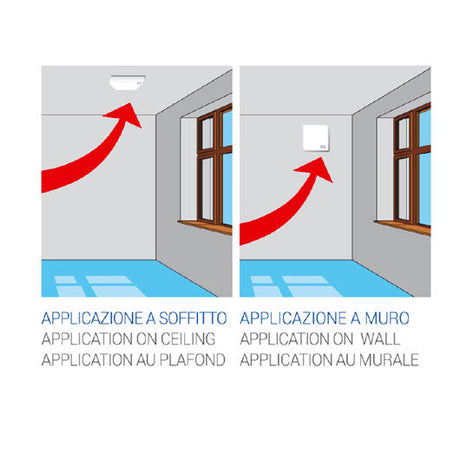 APPLICAZIONE A SOFFITTO
APPLICATION ON CEILING
APPLICATION AU PLAFOND

APPLICAZIONE A MURO
APPLICATION ON WALL
APPLICATION AU MURALE