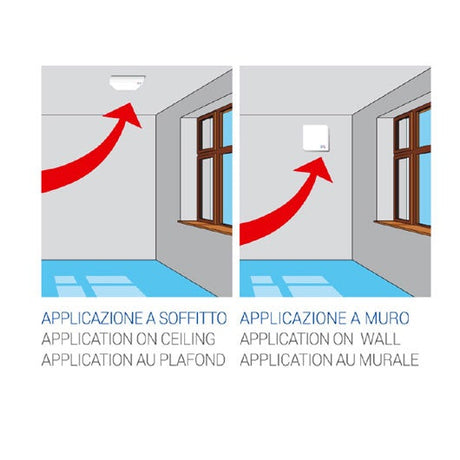 APPLICAZIONE A SOFFITTO
APPLICATION ON CEILING
APPLICATION AU PLAFOND

APPLICAZIONE A MURO
APPLICATION ON WALL
APPLICATION AU MURALE