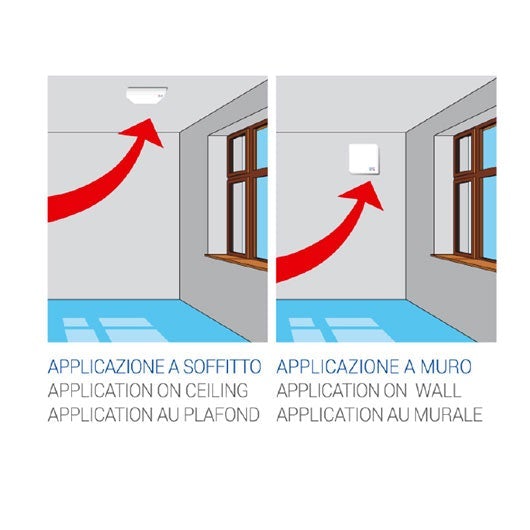 APPLICAZIONE A SOFFITTO
APPLICATION ON CEILING
APPLICATION AU PLAFOND

APPLICAZIONE A MURO
APPLICATION ON WALL
APPLICATION AU MURALE