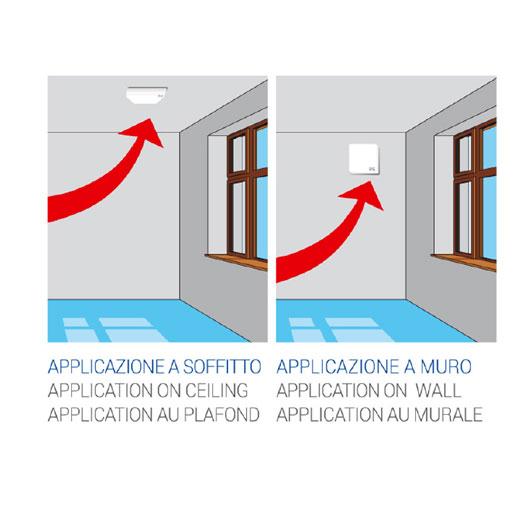 APPLICAZIONE A SOFFITTO
APPLICATION ON CEILING
APPLICATION AU PLAFOND

APPLICAZIONE A MURO
APPLICATION ON WALL
APPLICATION AU MURALE