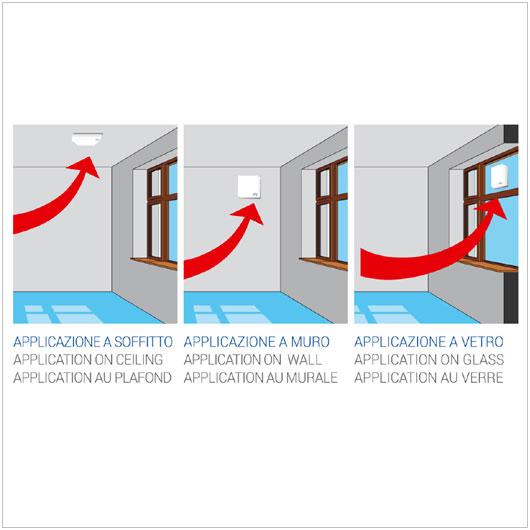 APPLICAZIONE A SOFFITTO
APPLICATION ON CEILING
APPLICATION AU PLAFOND

APPLICAZIONE A MURO
APPLICATION ON WALL
APPLICATION AU MURALE

APPLICAZIONE A VETRO
APPLICATION ON GLASS
APPLICATION AU VERRE