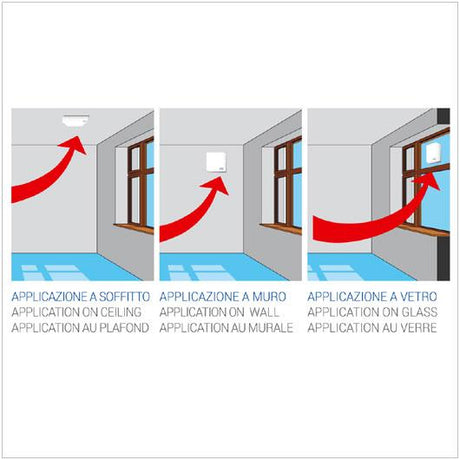 APPLICAZIONE A SOFFITTO
APPLICATION ON CEILING
APPLICATION AU PLAFOND

APPLICAZIONE A MURO
APPLICATION ON WALL
APPLICATION AU MURALE

APPLICAZIONE A VETRO
APPLICATION ON GLASS
APPLICATION AU VERRE