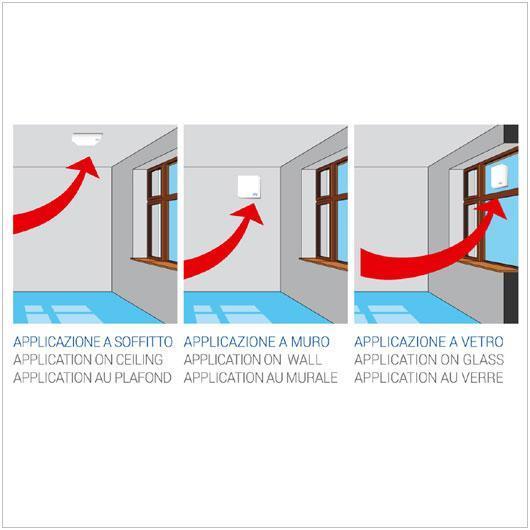 APPLICAZIONE A SOFFITTO
APPLICATION ON CEILING
APPLICATION AU PLAFOND

APPLICAZIONE A MURO
APPLICATION ON WALL
APPLICATION AU MURALE

APPLICAZIONE A VETRO
APPLICATION ON GLASS
APPLICATION AU VERRE