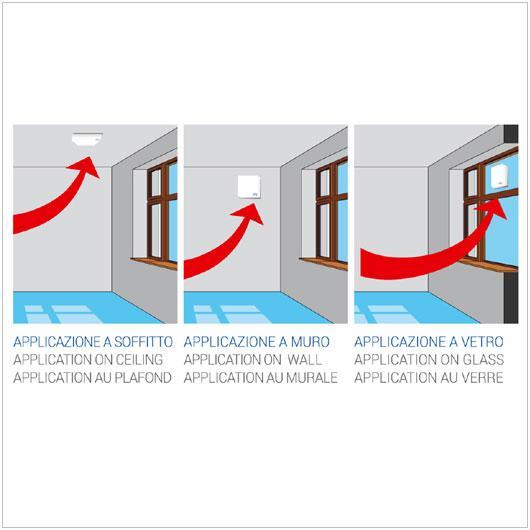 APPLICAZIONE A SOFFITTO
APPLICATION ON CEILING
APPLICATION AU PLAFOND

APPLICAZIONE A MURO
APPLICATION ON WALL
APPLICATION AU MURALE

APPLICAZIONE A VETRO
APPLICATION ON GLASS
APPLICATION AU VERRE