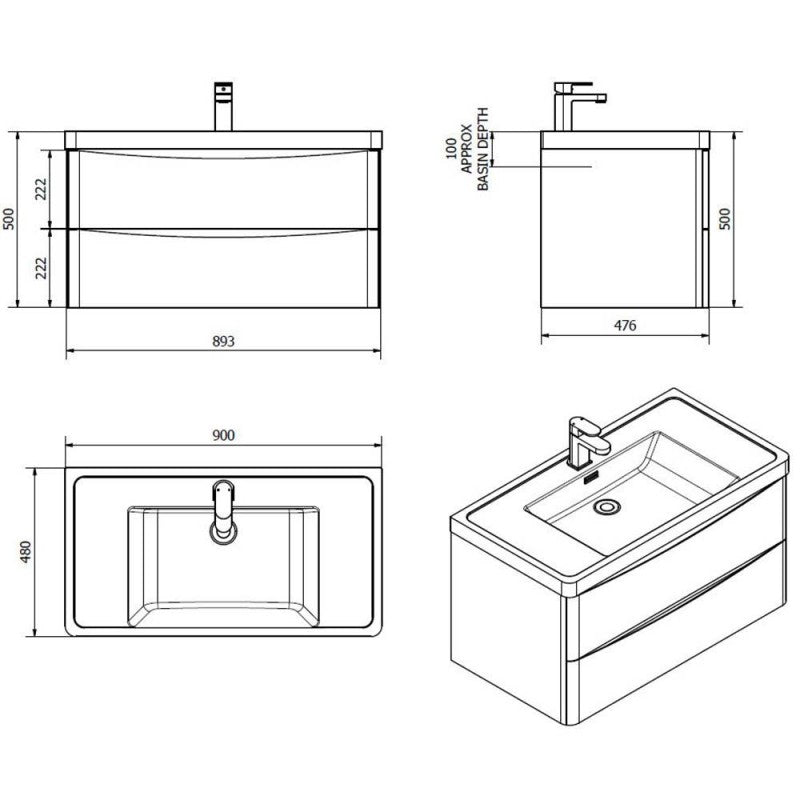 500
222
222
893
100
APPROX
BASIN DEPTH
500
476
900
480